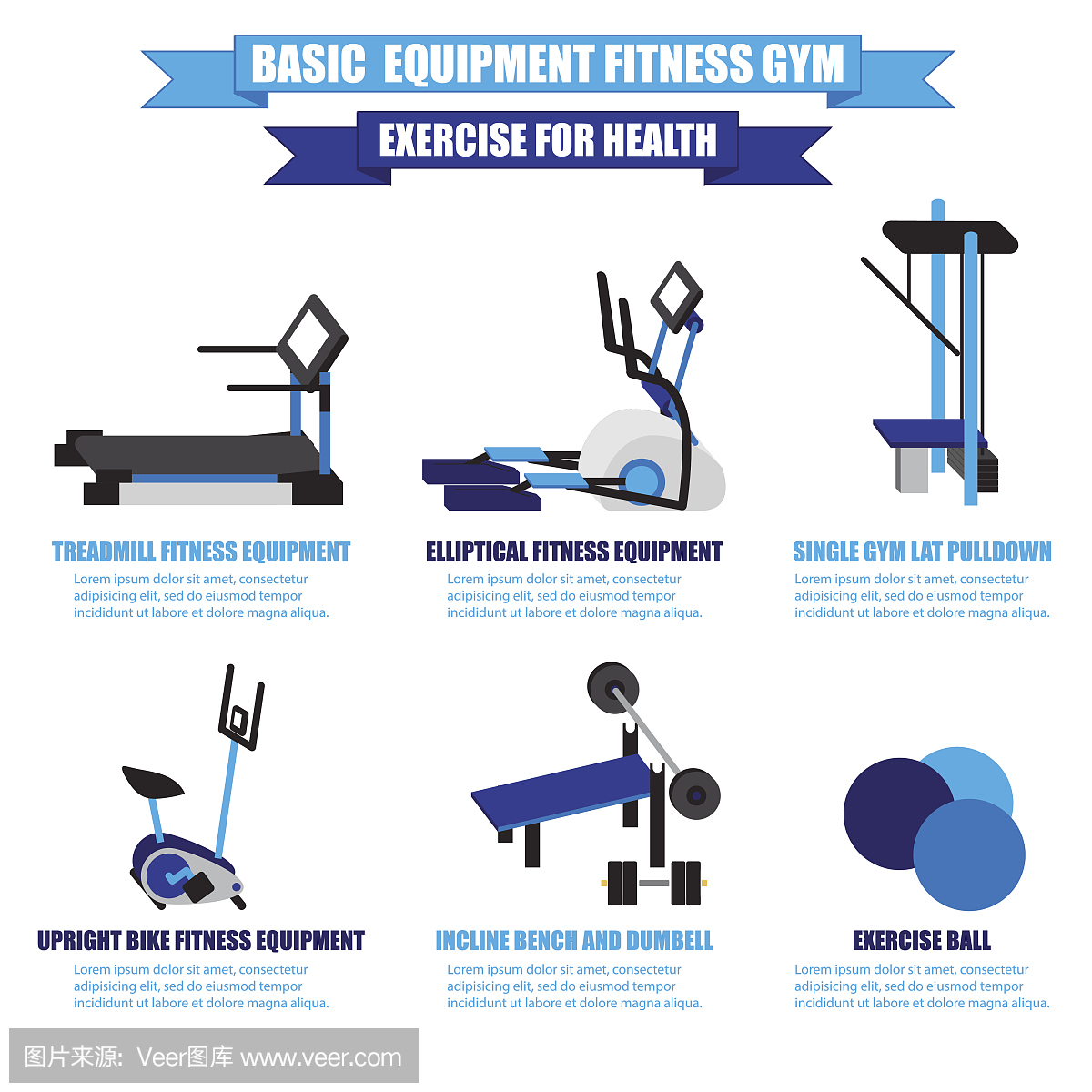 BASIC EQUIPMENT FITNESS GYM

EXERCISE FOR HEALTH

TREADMILL FITNESS EQUIPMENT

Lorem ipsum dolor sit amet, consectetur adipisicing elit, sed do eiusmod tempor incididunt ut labore et dolore magna aliqua.

ELLIPTICAL FITNESS EQUIPMENT

Lorem ipsum dolor sit amet, consectetur adipisicing elit, sed do eiusmod tempor incididunt ut labore et dolore magna aliqua.

SINGLE GYM LAT PULLDOWN

Lorem ipsum dolor sit amet, consectetur adipisicing elit, sed do eiusmod tempor incididunt ut labore et dolore magna aliqua.

UPRIGHT BIKE FITNESS EQUIPMENT

Lorem ipsum dolor sit amet, consectetur adipisicing elit, sed do eiusmod tempor incididunt ut labore et dolore magna aliqua.

INCLINE BENCH AND DUMBELL

Lorem ipsum dolor sit amet, consectetur adipisicing elit, sed do eiusmod tempor incididunt ut labore et dolore magna aliqua.

EXERCISE BALL

Lorem ipsum dolor sit amet, consectetur adipisicing elit, sed do eiusmod tempor incididunt ut labore et dolore magna aliqua.

图片来源: Veer图库 www.veer.com